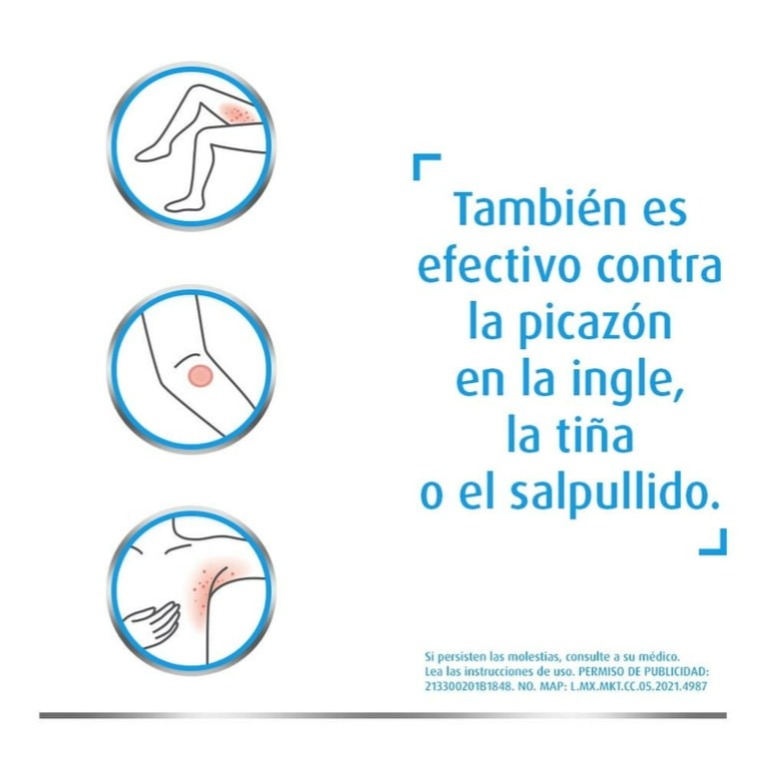 También es efectivo contra la picazón en la ingle, la tiña o el salpullido.

Si persisten las molestias, consulte a su médico. Lea las instrucciones de uso. PERMISO DE PUBLICIDAD: 213300201B1848. NO. MAP: L.MX.MKT.CC.05.2021.4987